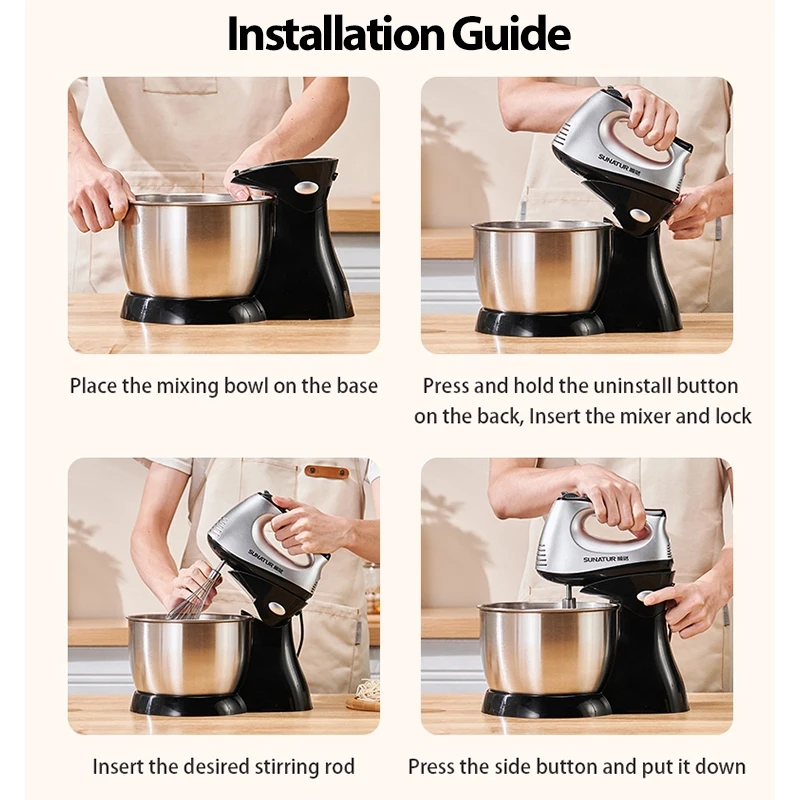 Installation Guide

SUNATUR

Place the mixing bowl on the base

Press and hold the uninstall button on the back, Insert the mixer and lock

SUNATUR

SUNATUR

Insert the desired stirring rod

Press the side button and put it down